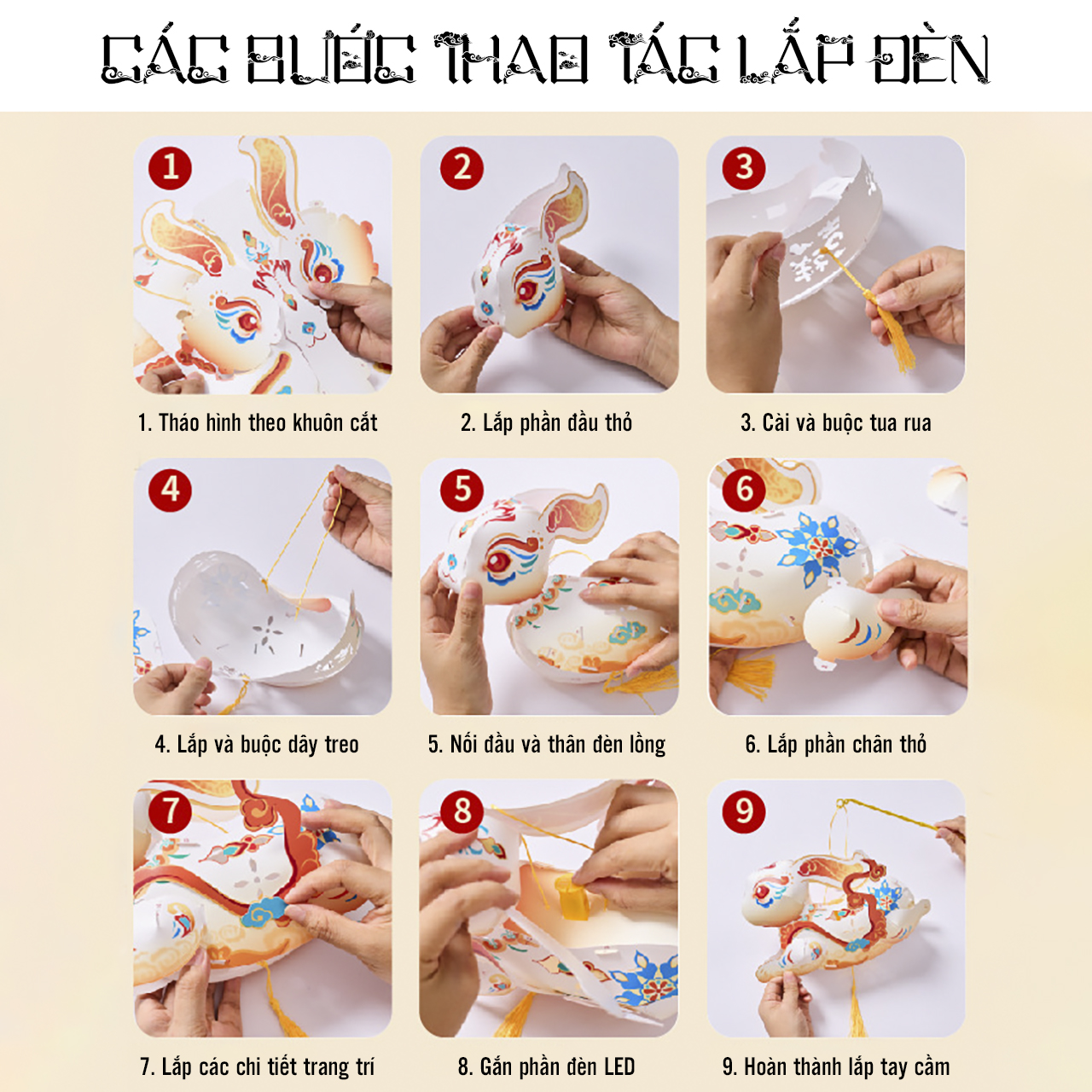 CÁC BƯỚC THAO TÁC LẮP ĐÈN

1

1. Tháo hình theo khuôn cắt

2

2. Lắp phần đầu thỏ

3

3. Cài và buộc tua rua

4

4. Lắp và buộc dây treo

5

5. Nối đầu và thân đèn lồng

6

6. Lắp phần chân thỏ

7

7. Lắp các chi tiết trang trí

8

8. Gắn phần đèn LED

9

9. Hoàn thành lắp tay cầm